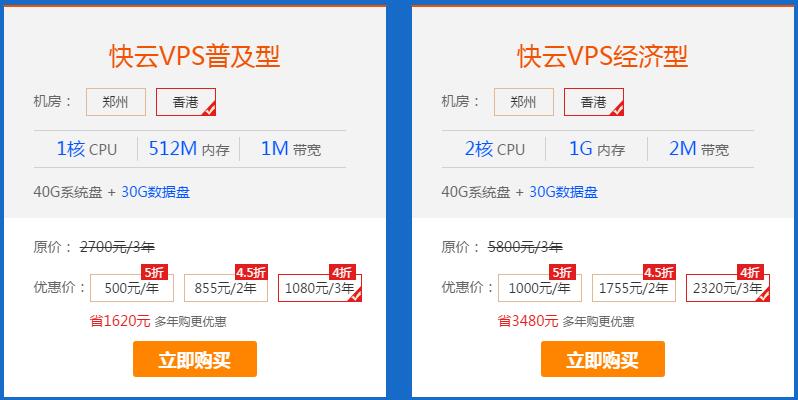 快云VPS普及型

机房： 郑州 香港

1核 CPU 512M 内存 1M 带宽

40G系统盘 + 30G数据盘

原价： 2700元/3年

优惠价： 5折 500元/年 4.5折 855元/2年 4折 1080元/3年

省1620元 多年购更优惠

立即购买

快云VPS经济型

机房： 郑州 香港

2核 CPU 1G 内存 2M 带宽

40G系统盘 + 30G数据盘

原价： 5800元/3年

优惠价： 5折 1000元/年 4.5折 1755元/2年 4折 2320元/3年

省3480元 多年购更优惠

立即购买